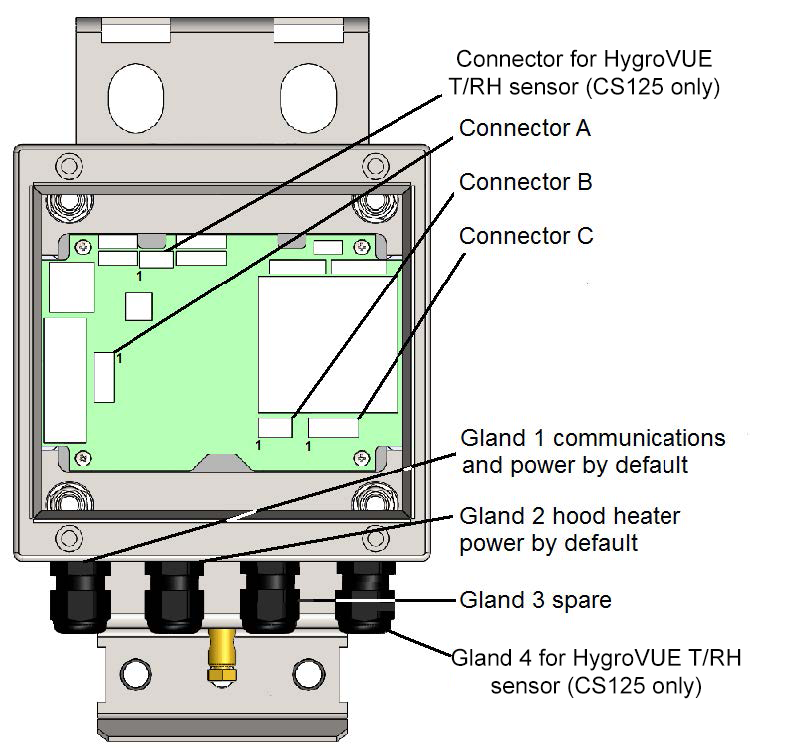 Connector for HygroVUE T/RH sensor (CS125 only)

Connector A

Connector B

Connector C

1

1

1

1

Gland 1 communications and power by default

Gland 2 hood heater power by default

Gland 3 spare

Gland 4 for HygroVUE T/RH sensor (CS125 only)